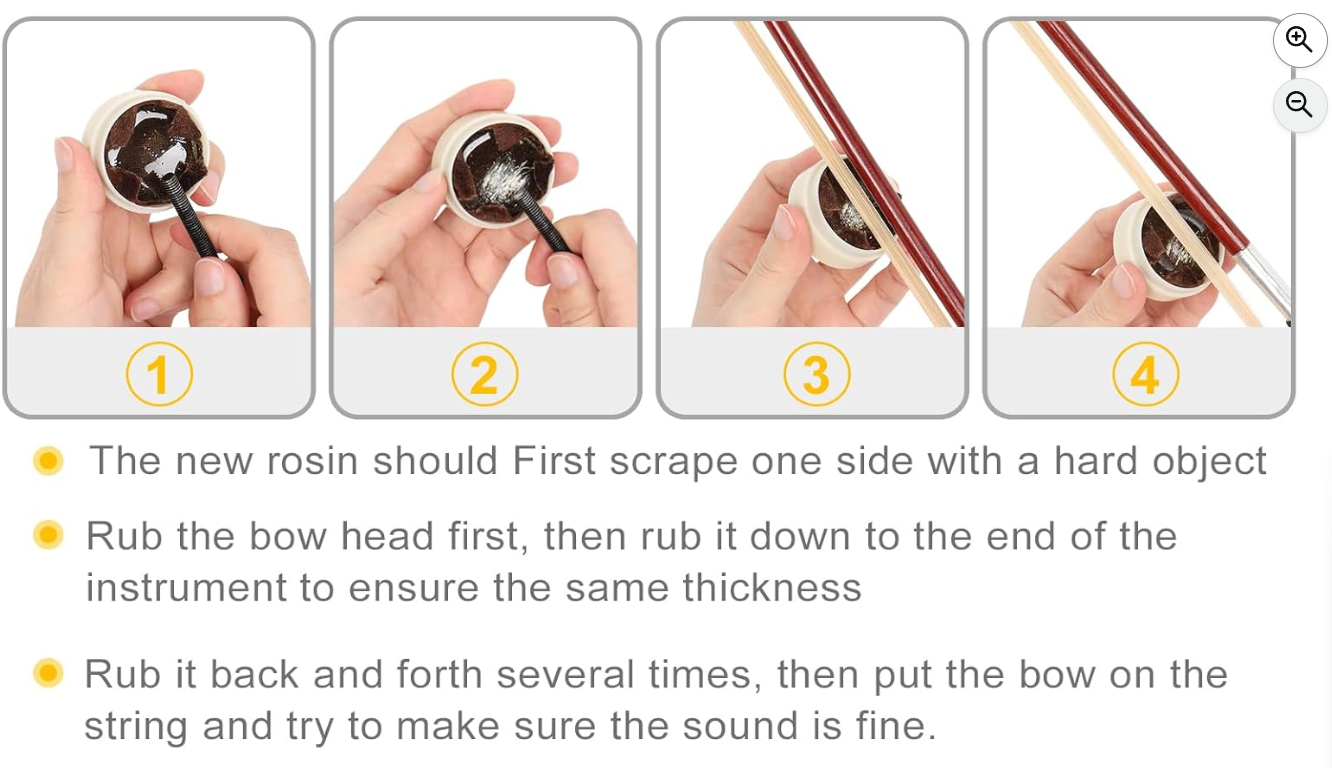 1

2

3

4

The new rosin should First scrape one side with a hard object

Rub the bow head first, then rub it down to the end of the instrument to ensure the same thickness

Rub it back and forth several times, then put the bow on the string and try to make sure the sound is fine.