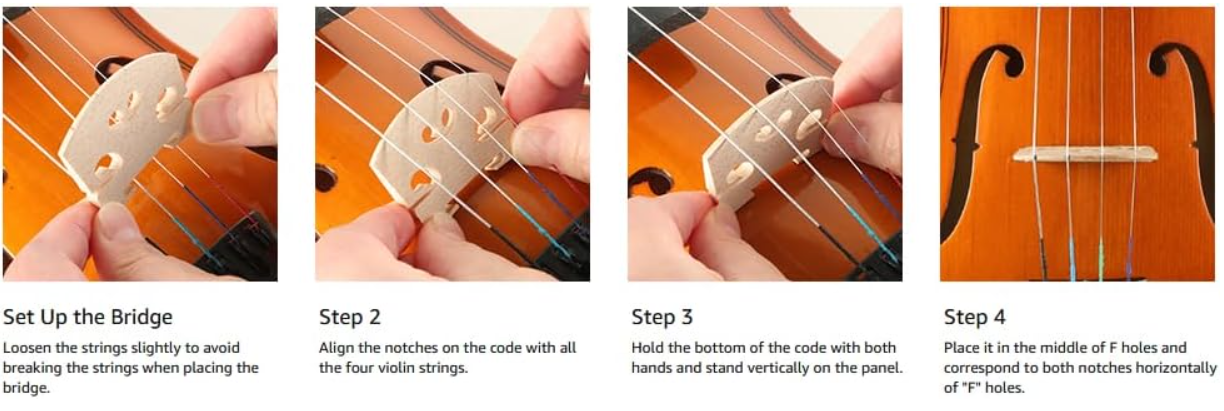 Set Up the Bridge

Loosen the strings slightly to avoid breaking the strings when placing the bridge.

Step 2

Align the notches on the code with all the four violin strings.

Step 3

Hold the bottom of the code with both hands and stand vertically on the panel.

Step 4

Place it in the middle of F holes and correspond to both notches horizontally of "F" holes.